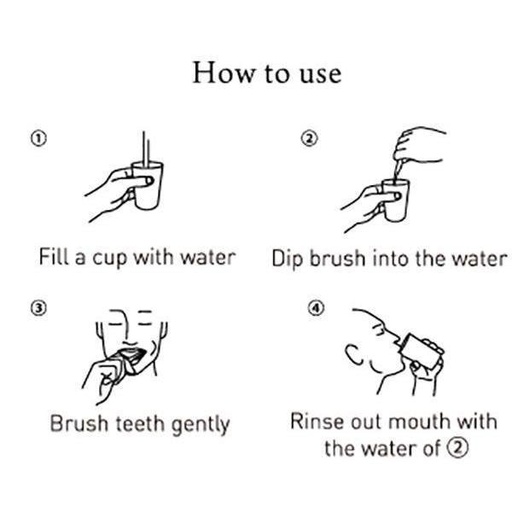 How to use

①

Fill a cup with water

②

Dip brush into the water

③

Brush teeth gently

④

Rinse out mouth with the water of ②